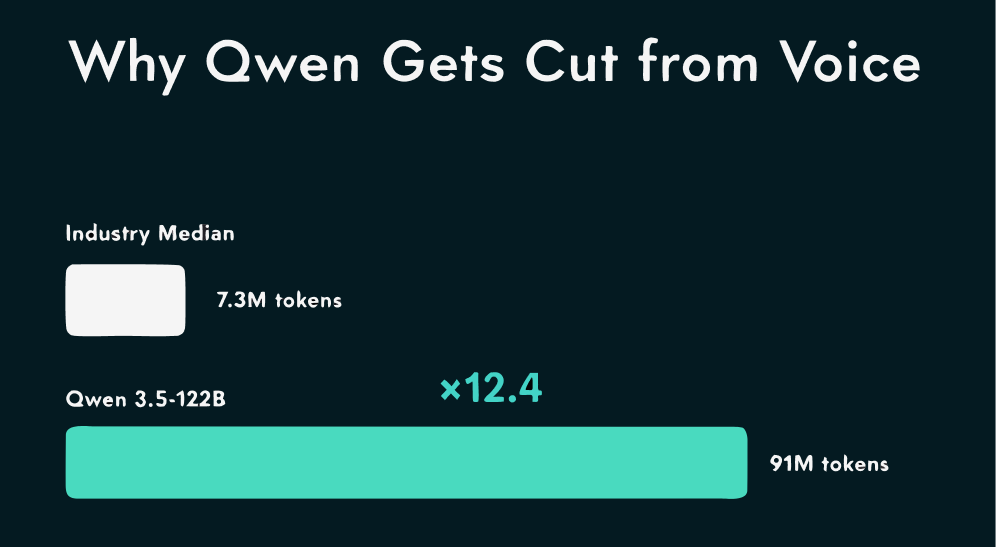 Why Qwen Gets Cut from Voice

Industry Median

7.3M tokens

Qwen 3.5-122B

×12.4

91M tokens