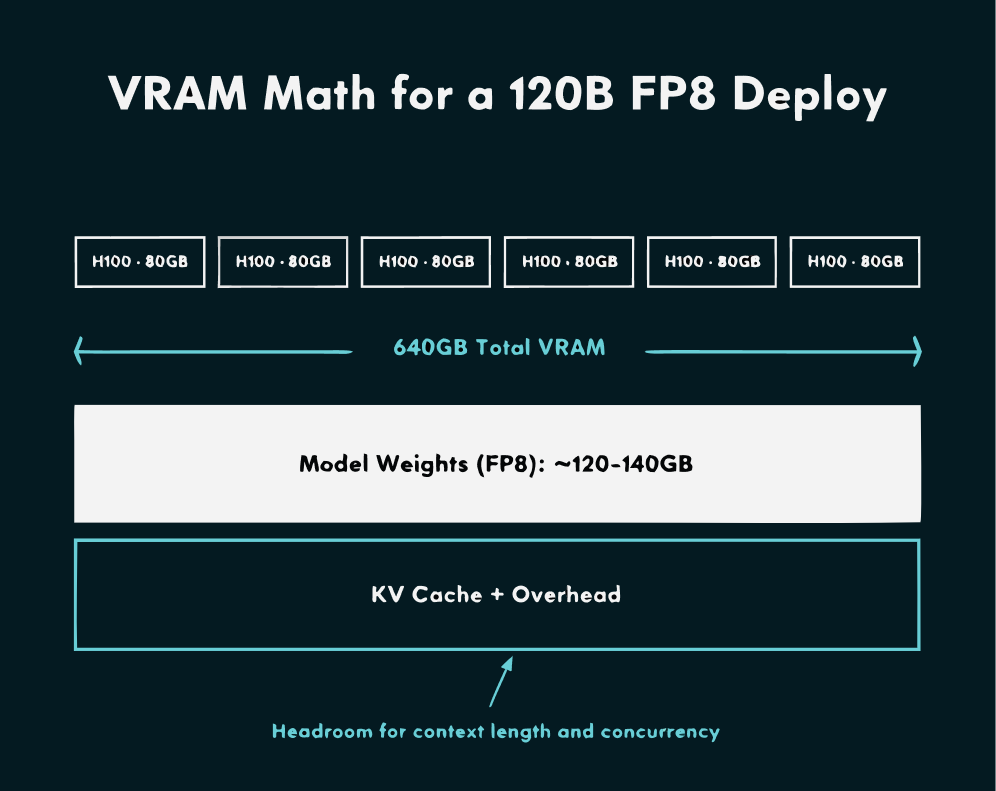 VRAM Math for a 120B FP8 Deploy

H100 · 80GB

H100 · 80GB

H100 · 80GB

H100 · 80GB

H100 · 80GB

H100 · 80GB

640GB Total VRAM

Model Weights (FP8): ~120-140GB

KV Cache + Overhead

Headroom for context length and concurrency